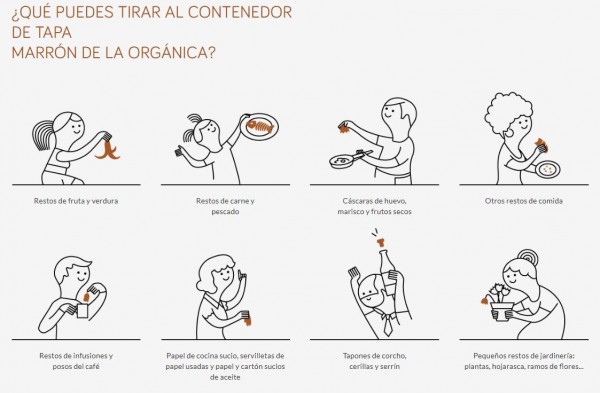 ¿QUÉ PUEDES TIRAR AL CONTENEDOR DE TAPA
MARRÓN DE LA ORGÁNICA?

Restos de fruta y verdura

Restos de carne y pescado

Cáscaras de huevo, marisco y frutos secos

Otros restos de comida

Restos de infusiones y posos del café

Papel de cocina sucio, servilletas de papel usadas y papel y cartón sucios de aceite

Tapones de corcho, cerillas y serrín

Pequeños restos de jardinería: plantas, hojarasca, ramos de flores...