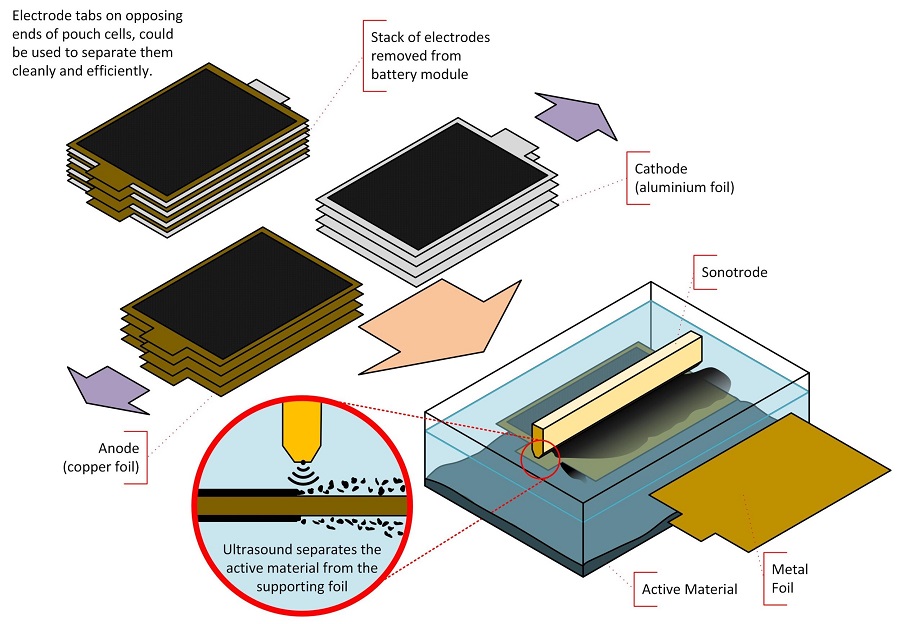 Electrode tabs on opposing ends of pouch cells, could be used to separate them cleanly and efficiently.

Stack of electrodes removed from battery module

Cathode (aluminium foil)

Sonotrode

Anode (copper foil)

Ultrasound separates the active material from the supporting foil

Active Material

Metal Foil