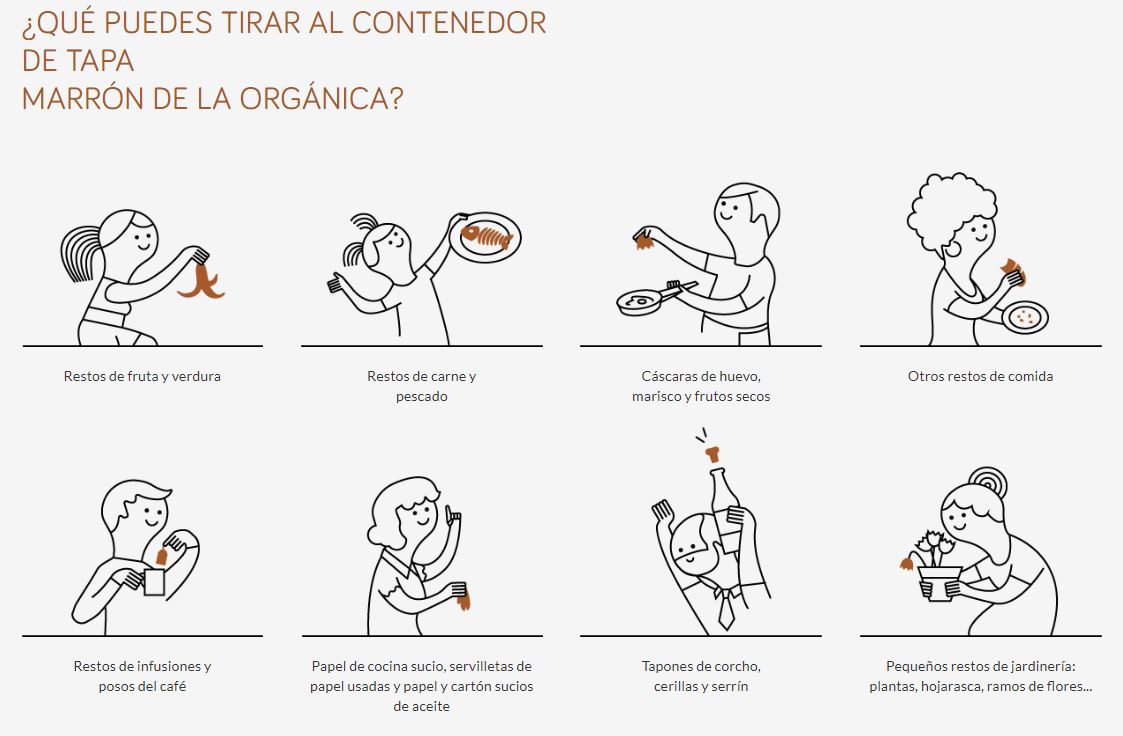 ¿QUÉ PUEDES TIRAR AL CONTENEDOR DE TAPA
MARRÓN DE LA ORGÁNICA?

Restos de fruta y verdura

Restos de carne y pescado

Cáscaras de huevo, marisco y frutos secos

Otros restos de comida

Restos de infusiones y posos del café

Papel de cocina sucio, servilletas de papel usadas y papel y cartón sucios de aceite

Tapones de corcho, cerillas y serrín

Pequeños restos de jardinería: plantas, hojarasca, ramos de flores...