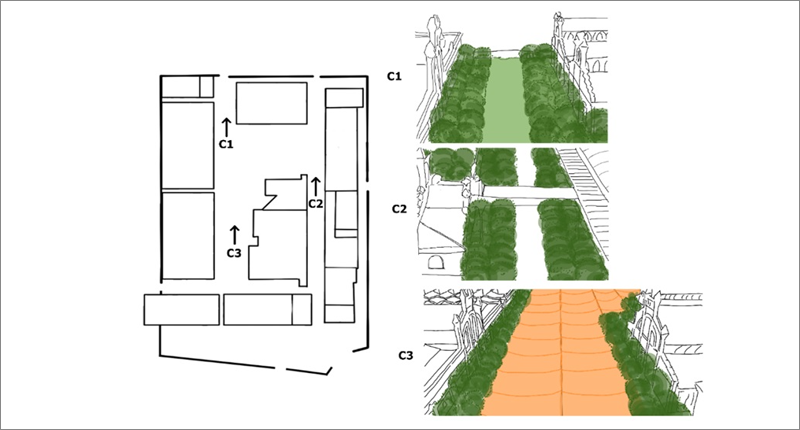 C1
C2
C3
C1
C2
C3